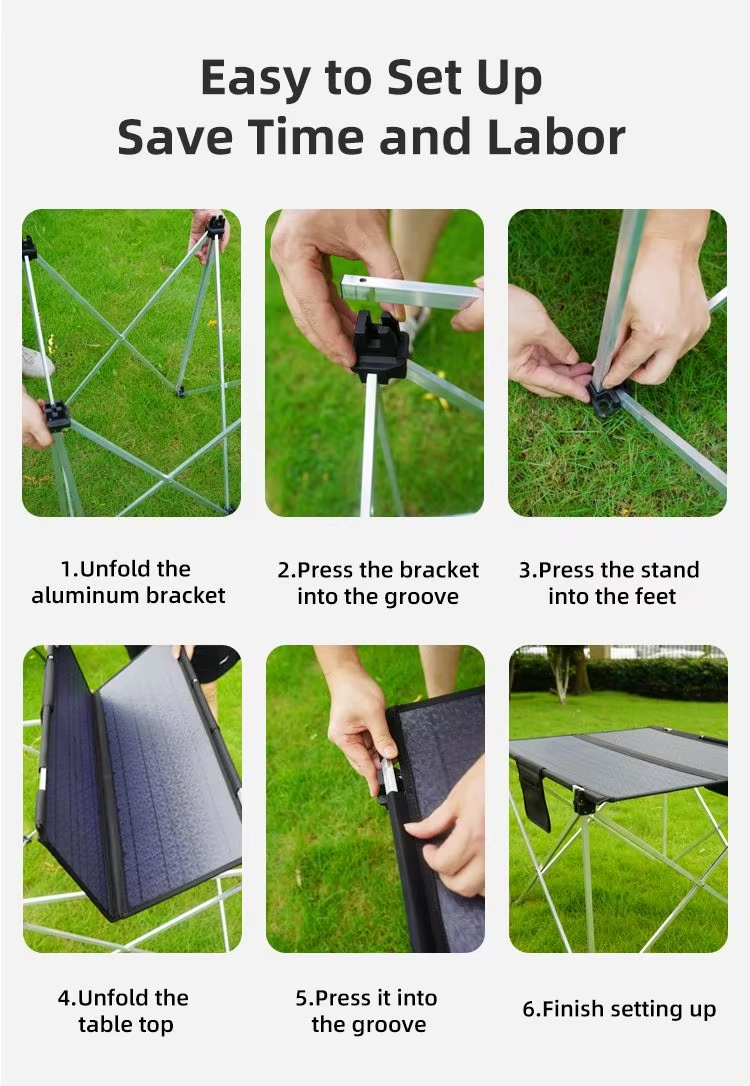 Easy to Set Up
Save Time and Labor

1.Unfold the aluminum bracket

2.Press the bracket into the groove

3.Press the stand into the feet

4.Unfold the table top

5.Press it into the groove

6.Finish setting up