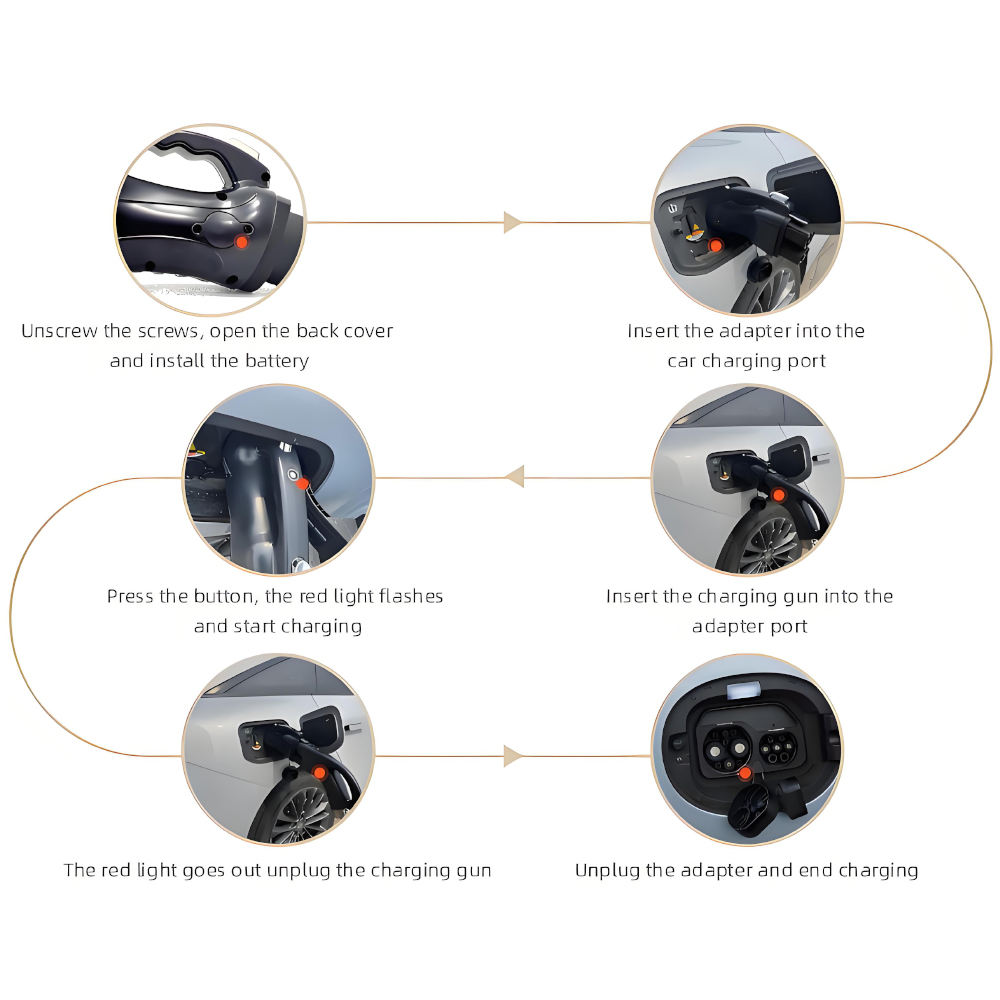 Unscrew the screws, open the back cover and install the battery

Insert the adapter into the car charging port

Insert the charging gun into the adapter port

Press the button, the red light flashes and start charging

The red light goes out unplug the charging gun

Unplug the adapter and end charging